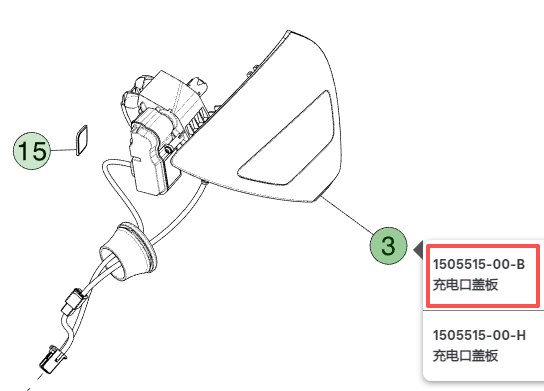 15

3

1505515-00-B
充电口盖板

1505515-00-H
充电口盖板